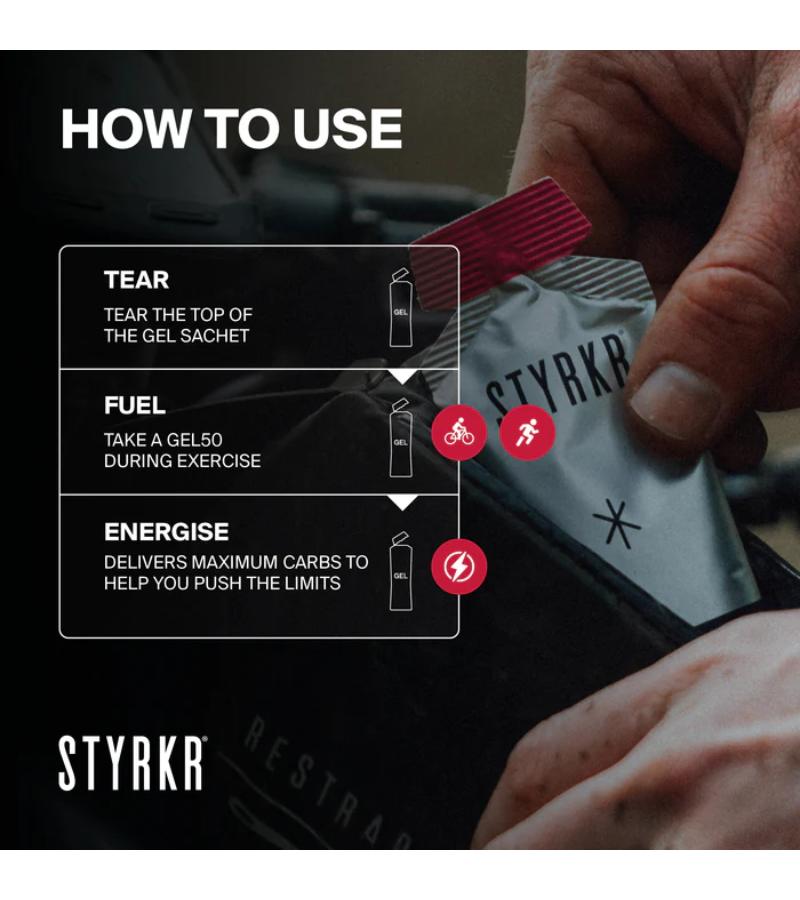 HOW TO USE

TEAR

TEAR THE TOP OF THE GEL SACHET

GEL

FUEL

TAKE A GEL50 DURING EXERCISE

GEL

ENERGISE

DELIVERS MAXIMUM CARBS TO HELP YOU PUSH THE LIMITS

GEL

STYRKR

STYRKR®

RESTRAP